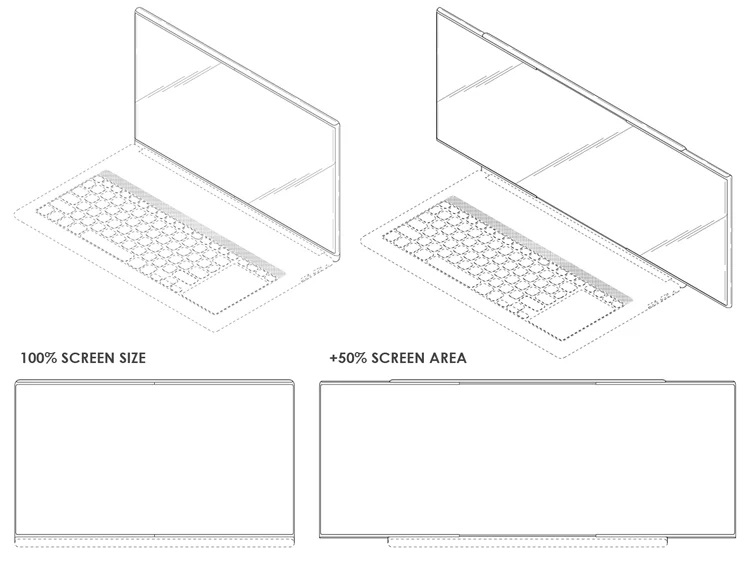 100% SCREEN SIZE

+50% SCREEN AREA