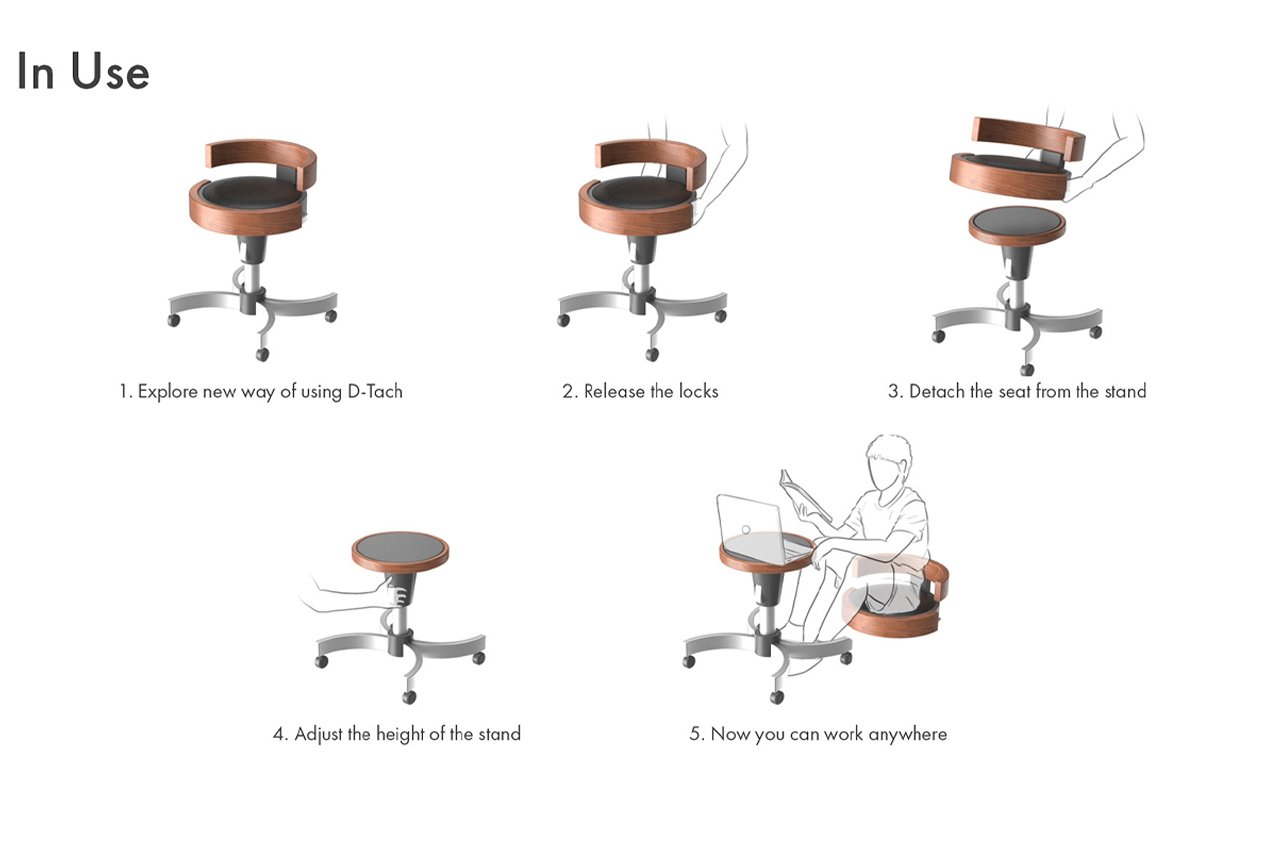 In Use

1. Explore new way of using D-Tach

2. Release the locks

3. Detach the seat from the stand

4. Adjust the height of the stand

5. Now you can work anywhere