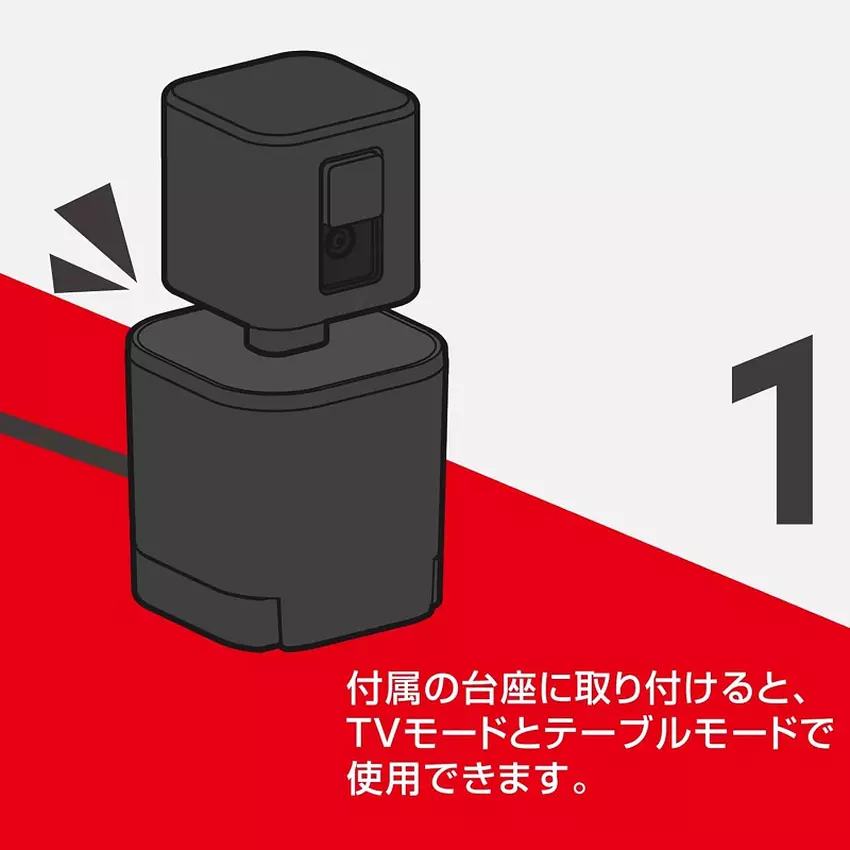 1

付属の台座に取り付けると、TVモードとテーブルモードで使用できます。