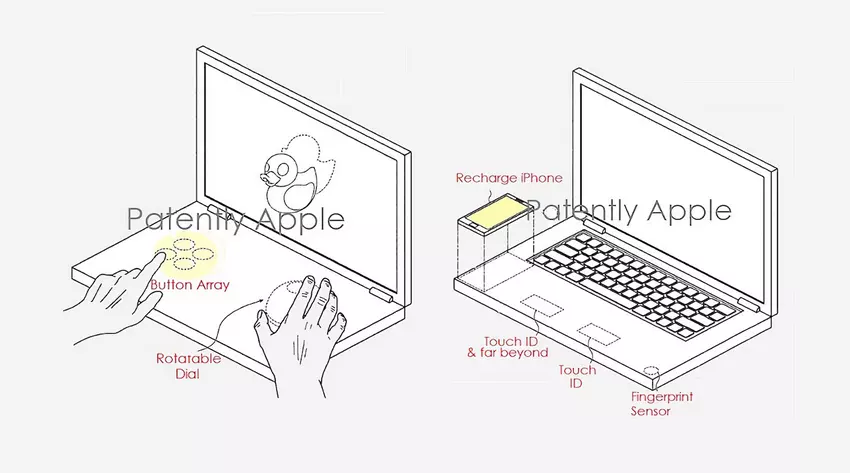 Patently Apple

Button Array

Rotatable Dial

Recharge iPhone

Patently Apple

Touch ID & far beyond

Touch ID

Fingerprint Sensor