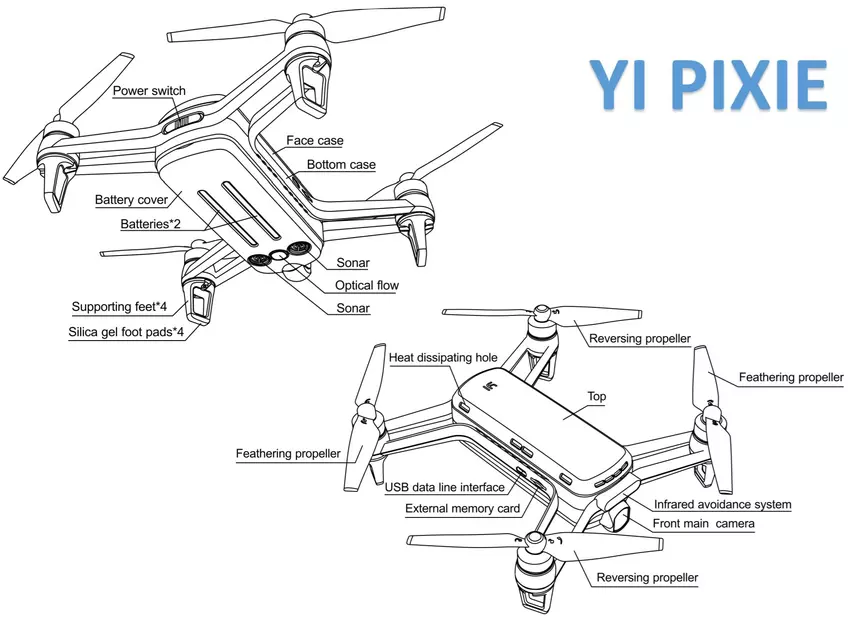 YI PIXIE

Power switch
Face case
Bottom case
Battery cover
Batteries*2
Sonar
Optical flow
Sonar
Supporting feet*4
Silica gel foot pads*4

Reversing propeller
Heat dissipating hole
Feathering propeller
Top
Feathering propeller
USB data line interface
External memory card
Infrared avoidance system
Front main camera
Reversing propeller