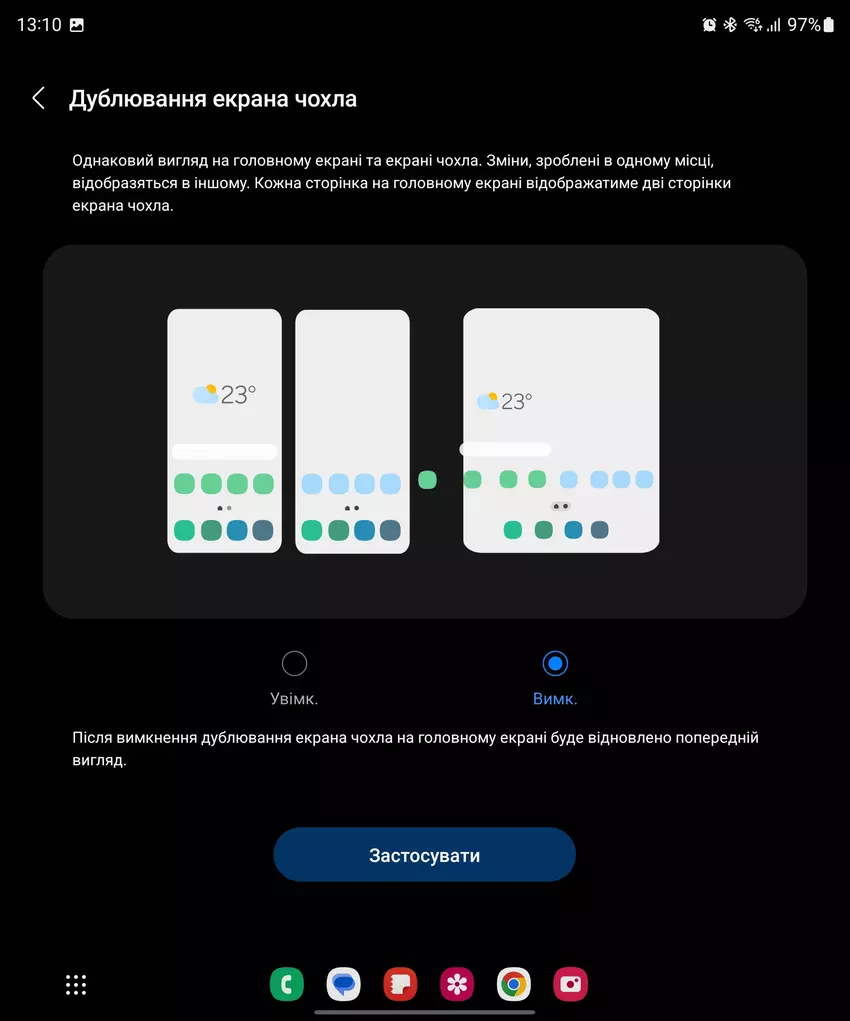 13:10

97%

Дублювання екрана чохла

Однаковий вигляд на головному екрані та екрані чохла. Зміни, зроблені в одному місці, відобразяться в іншому. Кожна сторінка на головному екрані відображатиме дві сторінки екрана чохла.

23°

23°

Увімк.

Вимк.

Після вимкнення дублювання екрана чохла на головному екрані буде відновлено попередній вигляд.

Застосувати