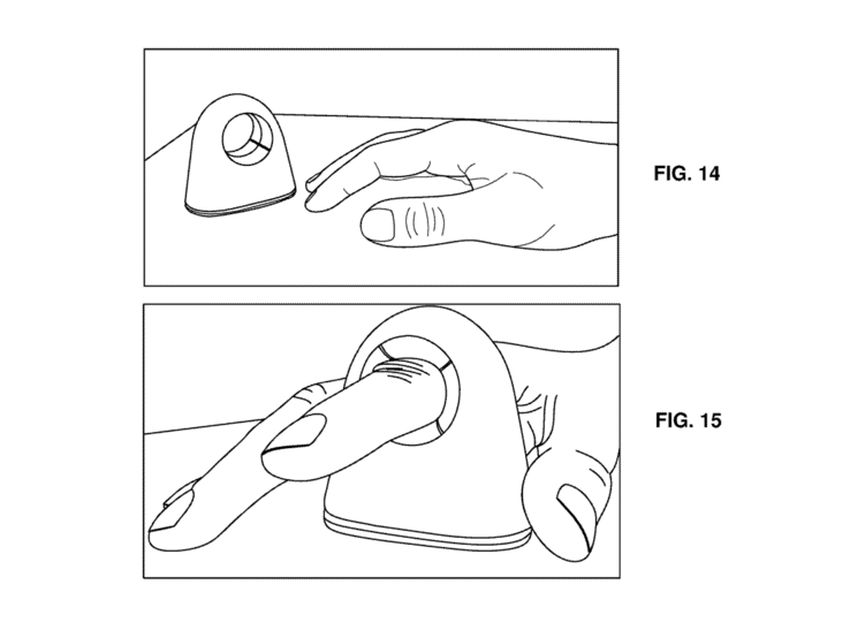 FIG. 14

FIG. 15