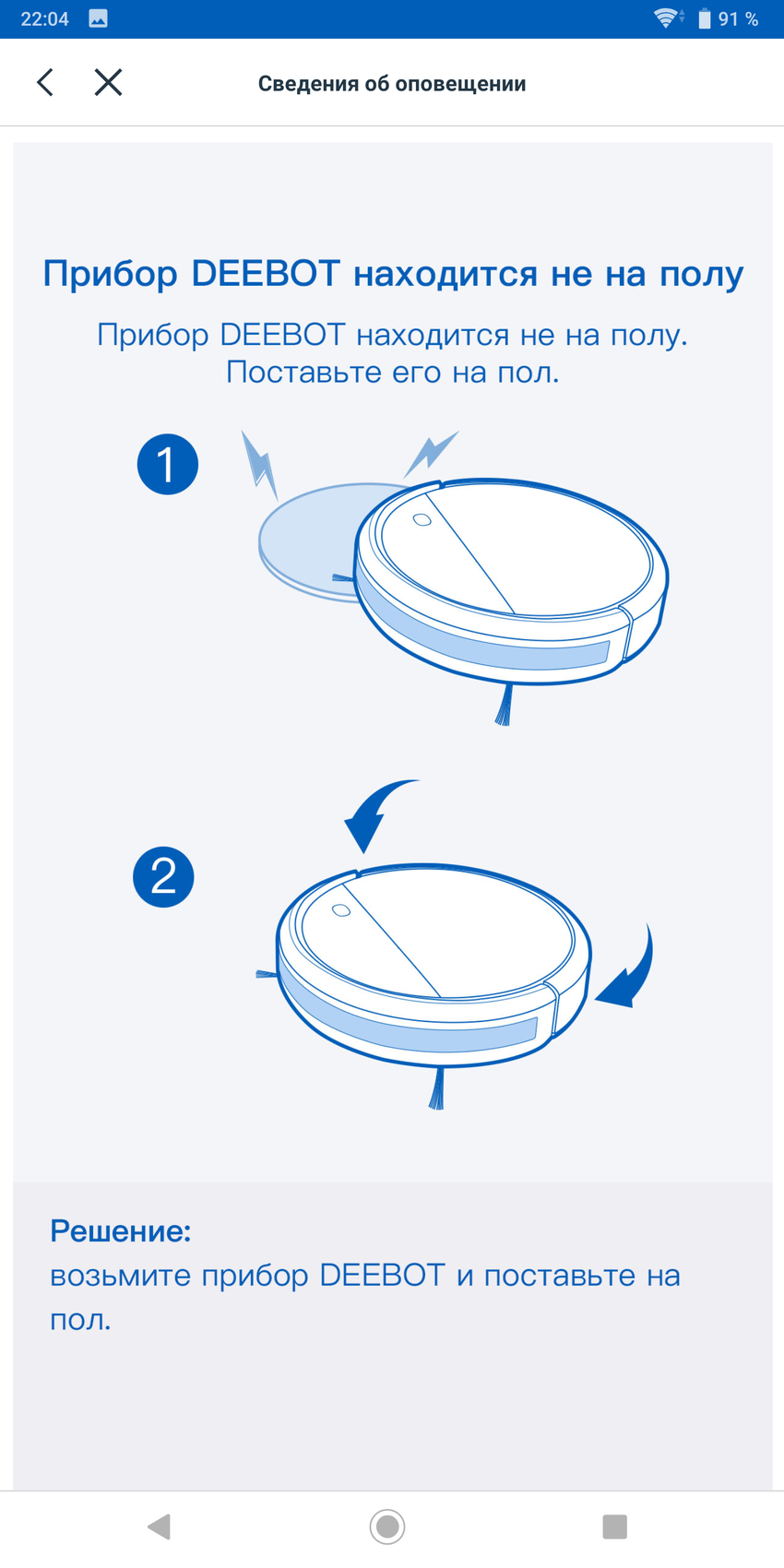 22:04

91 %

Сведения об оповещении

Прибор DEEBOT находится не на полу

Прибор DEEBOT находится не на полу. Поставьте его на пол.

1

2

Решение:
возьмите прибор DEEBOT и поставьте на пол.